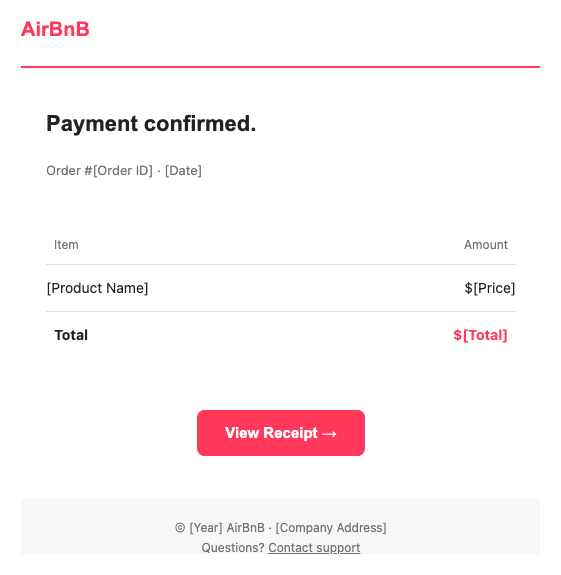 AirBnB

Payment confirmed.

Order #[Order ID] · [Date]

| Item | Amount |
|---|---|
| [Product Name] | $[Price] |
| **Total** | **$[Total]** |

View Receipt →

© [Year] AirBnB · [Company Address]
Questions? Contact support