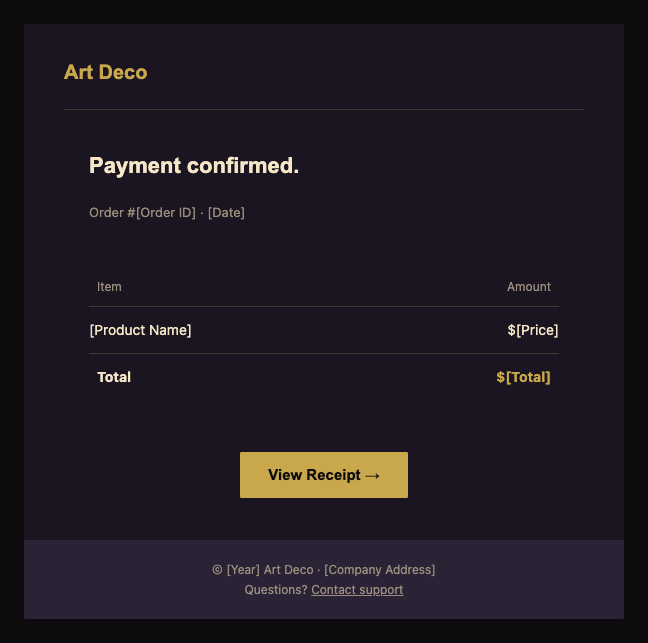 Art Deco

Payment confirmed.

Order #[Order ID] · [Date]

| Item | Amount |
|---|---|
| [Product Name] | $[Price] |
| Total | $[Total] |

View Receipt →

© [Year] Art Deco · [Company Address]
Questions? Contact support