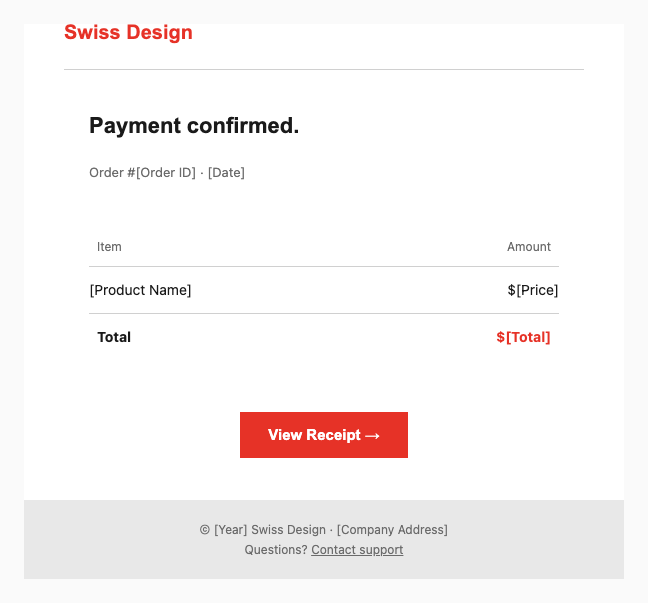 Swiss Design

Payment confirmed.

Order #[Order ID] · [Date]

| Item | Amount |
|---|---|
| [Product Name] | $[Price] |
| Total | $[Total] |

View Receipt →

© [Year] Swiss Design · [Company Address]
Questions? Contact support